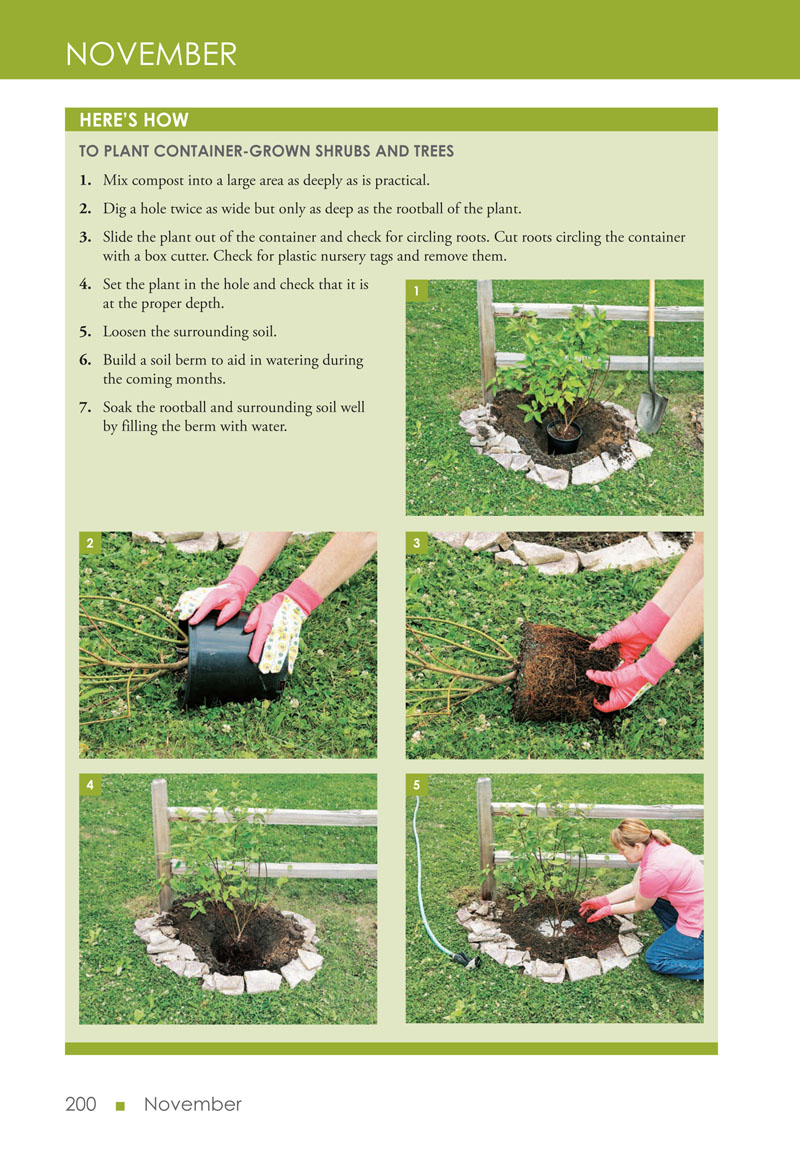 NOVEMBER

HERE'S HOW

TO PLANT CONTAINER-GROWN SHRUBS AND TREES

1. Mix compost into a large area as deeply as is practical.

2. Dig a hole twice as wide but only as deep as the rootball of the plant.

3. Slide the plant out of the container and check for circling roots. Cut roots circling the container with a box cutter. Check for plastic nursery tags and remove them.

4. Set the plant in the hole and check that it is at the proper depth.

5. Loosen the surrounding soil.

6. Build a soil berm to aid in watering during the coming months.

7. Soak the rootball and surrounding soil well by filling the berm with water.

1

2

3

4

5

200 ■ November